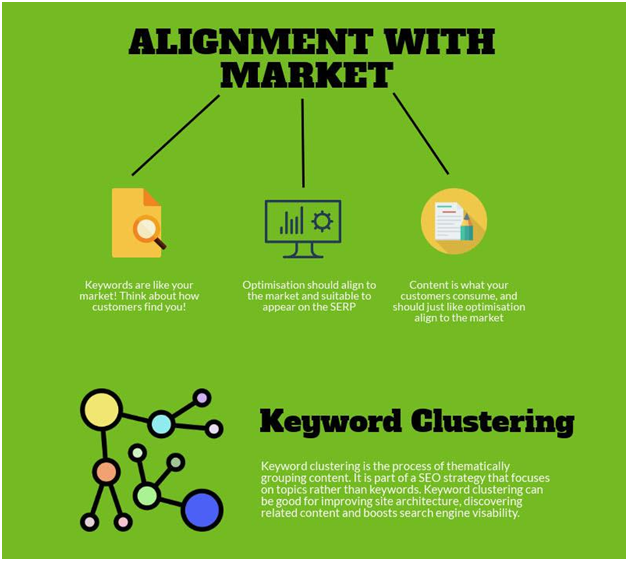 ALIGNMENT WITH MARKET

Keywords are like your market! Think about how customers find you!

Optimisation should align to the market and suitable to appear on the SERP

Content is what your customers consume, and should just like optimisation align to the market

Keyword Clustering

Keyword clustering is the process of thematically grouping content. It is part of a SEO strategy that focuses on topics rather than keywords. Keyword clustering can be good for improving site architecture, discovering related content and boosts search engine visability.