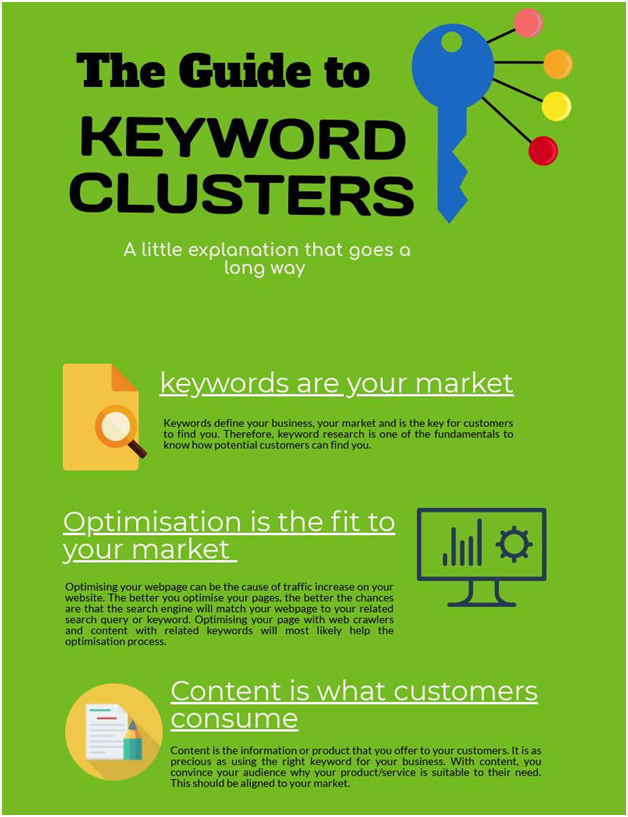 The Guide to
KEYWORD CLUSTERS

A little explanation that goes a long way

keywords are your market

Keywords define your business, your market and is the key for customers to find you. Therefore, keyword research is one of the fundamentals to know how potential customers can find you.

Optimisation is the fit to your market

Optimising your webpage can be the cause of traffic increase on your website. The better you optimise your pages, the better the chances are that the search engine will match your webpage to your related search query or keyword. Optimising your page with web crawlers and content with related keywords will most likely help the optimisation process.

Content is what customers consume

Content is the information or product that you offer to your customers. It is as precious as using the right keyword for your business. With content, you convince your audience why your product/service is suitable to their need. This should be aligned to your market.